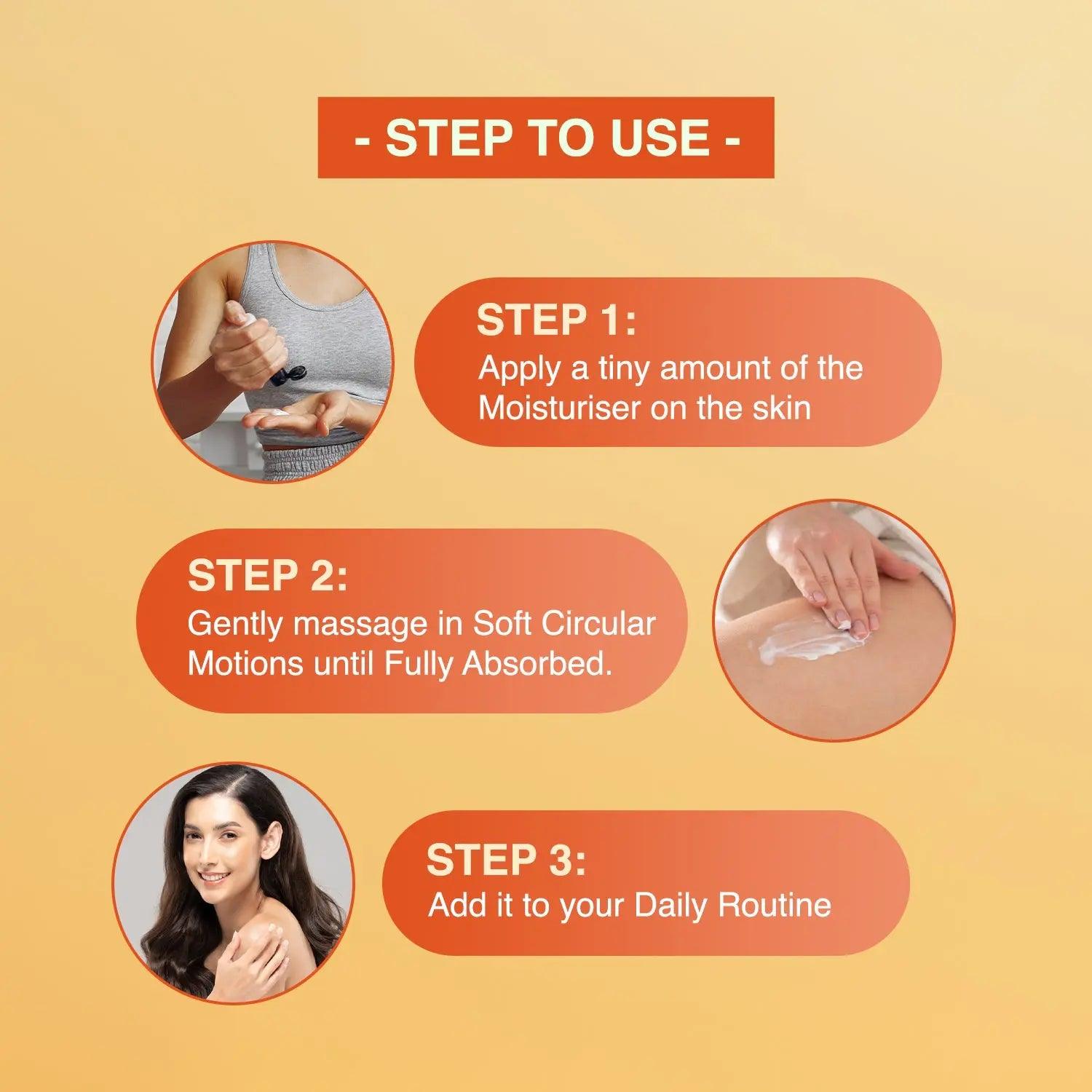 - STEP TO USE -

STEP 1:
Apply a tiny amount of the Moisturiser on the skin

STEP 2:
Gently massage in Soft Circular Motions until Fully Absorbed.

STEP 3:
Add it to your Daily Routine